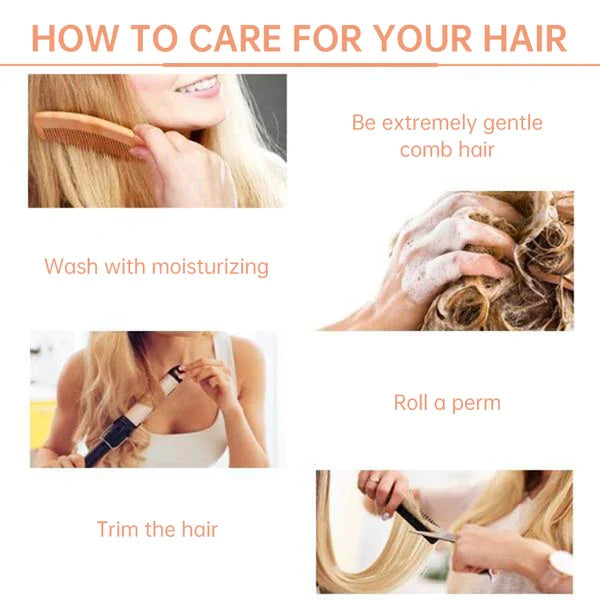 HOW TO CARE FOR YOUR HAIR

Be extremely gentle comb hair

Wash with moisturizing

Roll a perm

Trim the hair