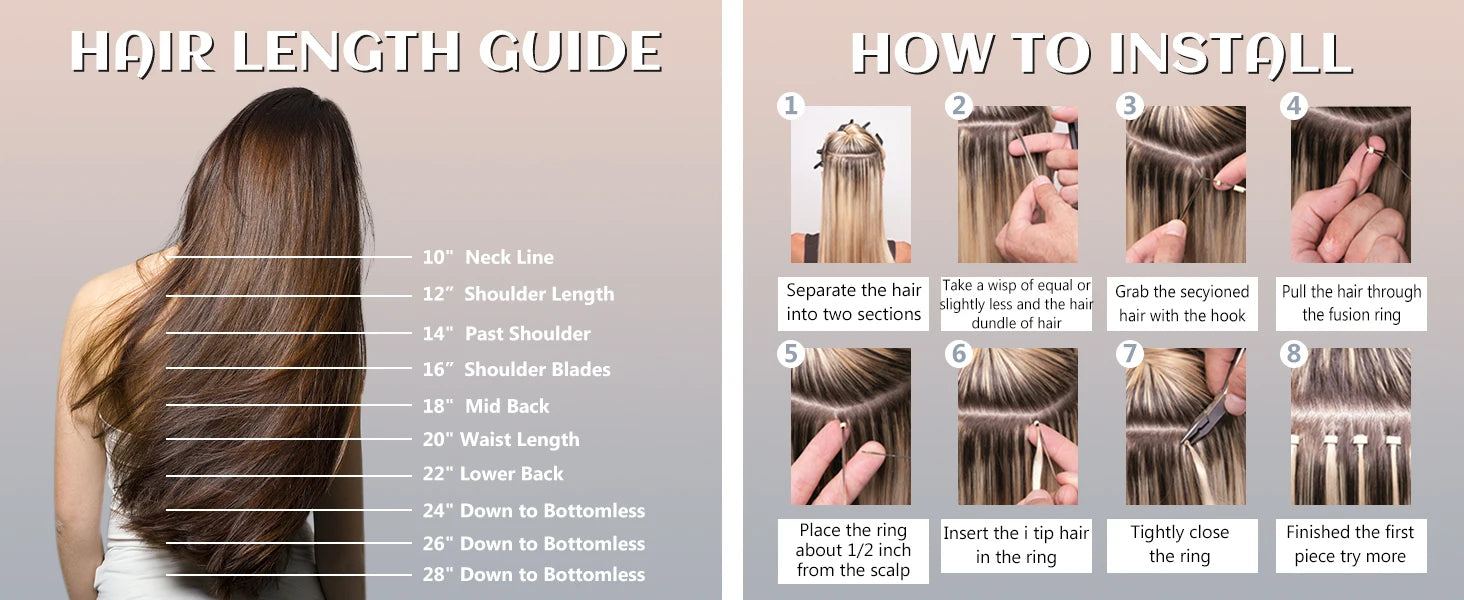 HAIR LENGTH GUIDE

10" Neck Line
12" Shoulder Length
14" Past Shoulder
16" Shoulder Blades
18" Mid Back
20" Waist Length
22" Lower Back
24" Down to Bottomless
26" Down to Bottomless
28" Down to Bottomless

HOW TO INSTALL

1
Separate the hair into two sections

2
Take a wisp of equal or slightly less and the hair dundle of hair

3
Grab the secyioned hair with the hook

4
Pull the hair through the fusion ring

5
Place the ring about 1/2 inch from the scalp

6
Insert the i tip hair in the ring

7
Tightly close the ring

8
Finished the first piece try more